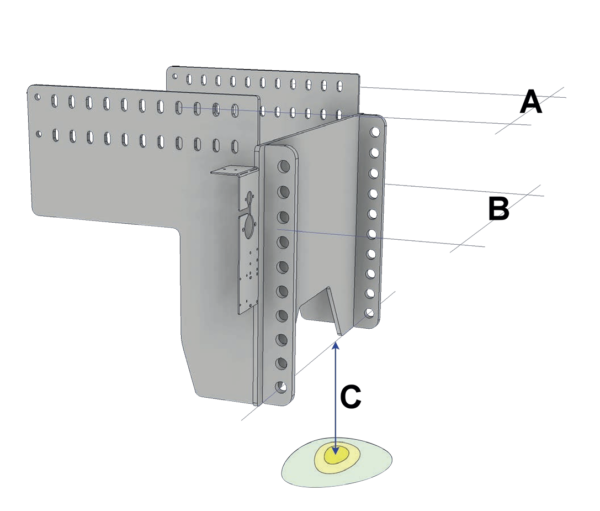 A
B
C